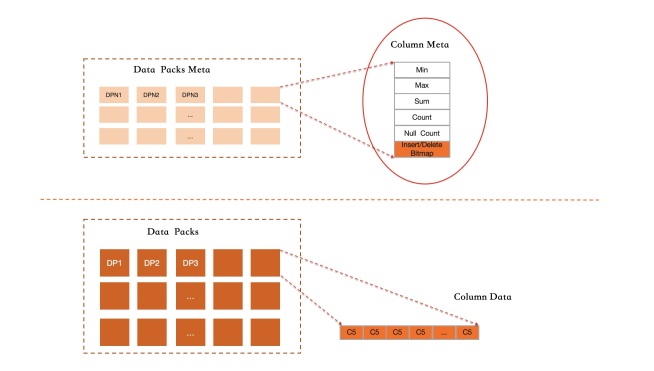 Data Packs Meta

DPN1 DPN2 DPN3
...
...

Column Meta

Min
Max
Sum
Count
Null Count
Insert/Delete Bitmap

Data Packs

DP1 DP2 DP3
...
...

Column Data

C5 C5 C5 C5 ... C5