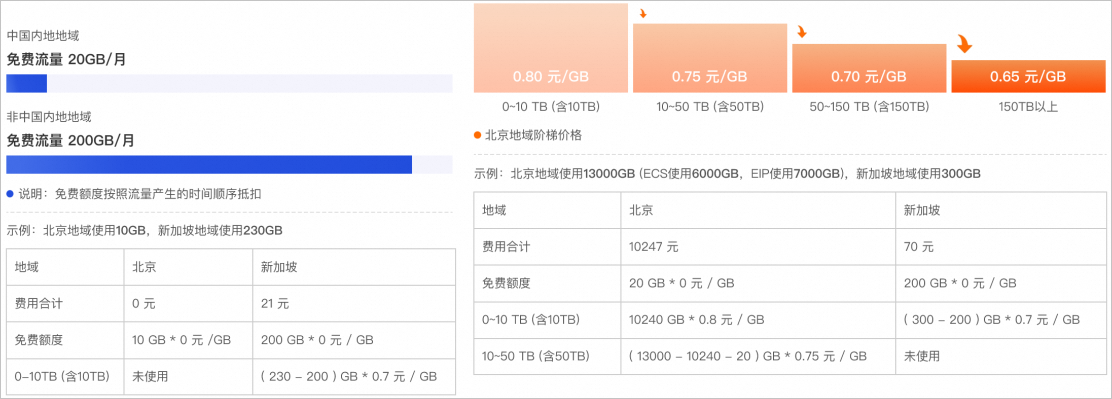 中国内地地域

免费流量 20GB/月

非中国内地地域

免费流量 200GB/月

说明：免费额度按照流量产生的时间顺序抵扣

示例：北京地域使用10GB，新加坡地域使用230GB

| 地域 | 北京 | 新加坡 |
|---|---|---|
| 费用合计 | 0 元 | 21 元 |
| 免费额度 | 10 GB * 0 元 /GB | 200 GB * 0 元 / GB |
| 0~10TB (含10TB) | 未使用 | ( 230 - 200 ) GB * 0.7 元 / GB |

0.80 元/GB
0~10 TB (含10TB)

0.75 元/GB
10~50 TB (含50TB)

0.70 元/GB
50~150 TB (含150TB)

0.65 元/GB
150TB以上

北京地域阶梯价格

示例：北京地域使用13000GB (ECS使用6000GB，EIP使用7000GB)，新加坡地域使用300GB

| 地域 | 北京 | 新加坡 |
|---|---|---|
| 费用合计 | 10247 元 | 70 元 |
| 免费额度 | 20 GB * 0 元 / GB | 200 GB * 0 元 / GB |
| 0~10 TB (含10TB) | 10240 GB * 0.8 元 / GB | ( 300 - 200 ) GB * 0.7 元 / GB |
| 10~50 TB (含50TB) | ( 13000 - 10240 - 20 ) GB * 0.75 元 / GB | 未使用 |