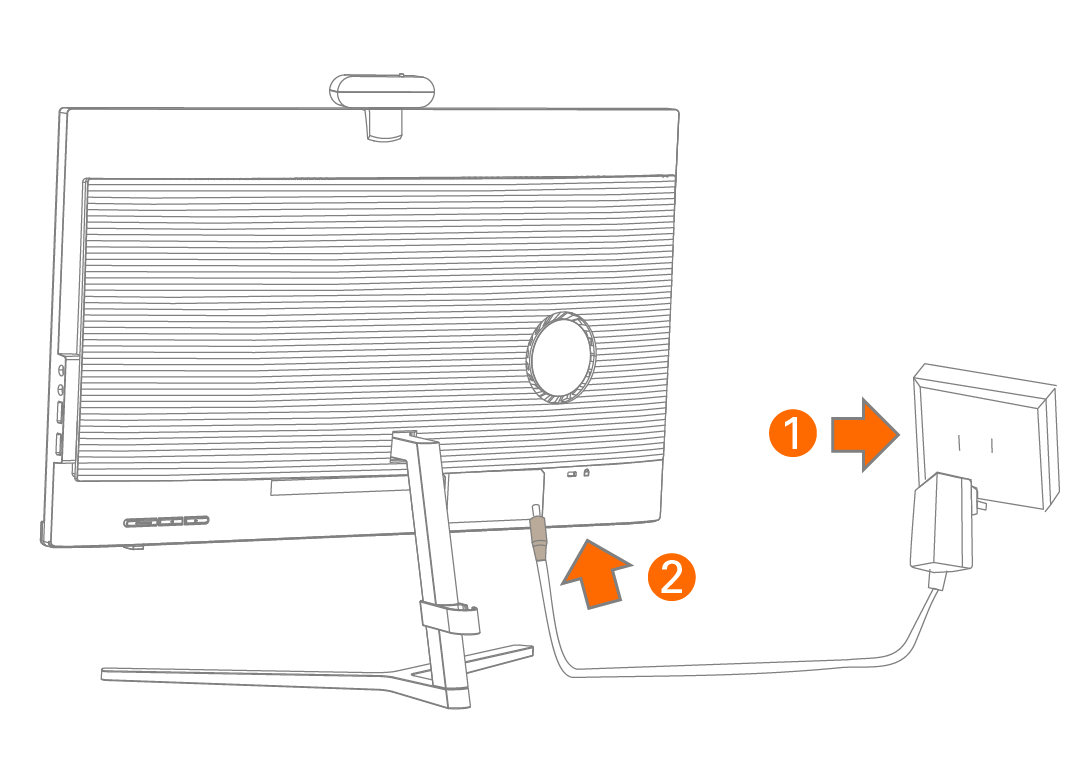 1
2