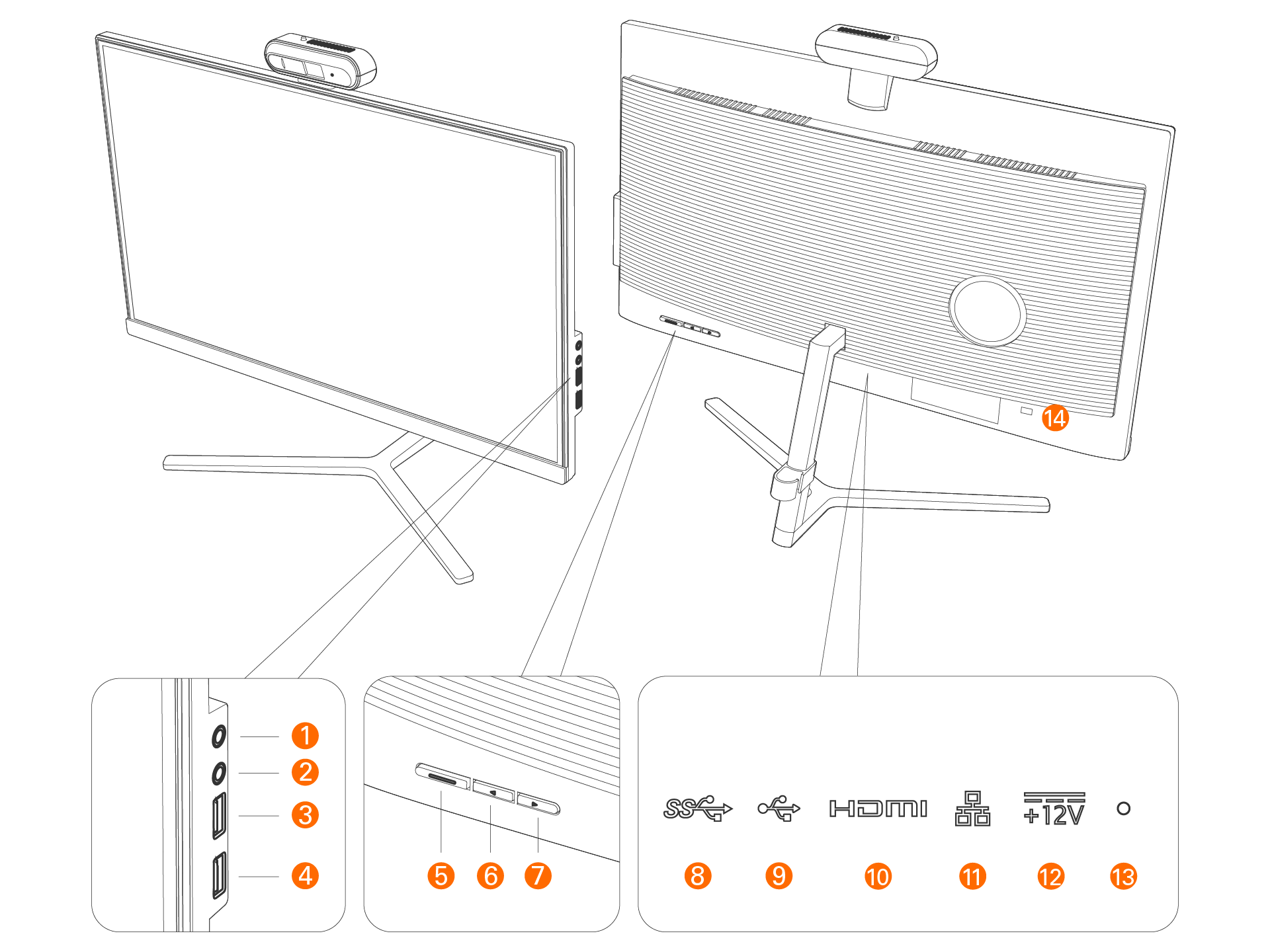 14

1
2
3
4

5 6 7

SS HDMI +12V

8 9 10 11 12 13