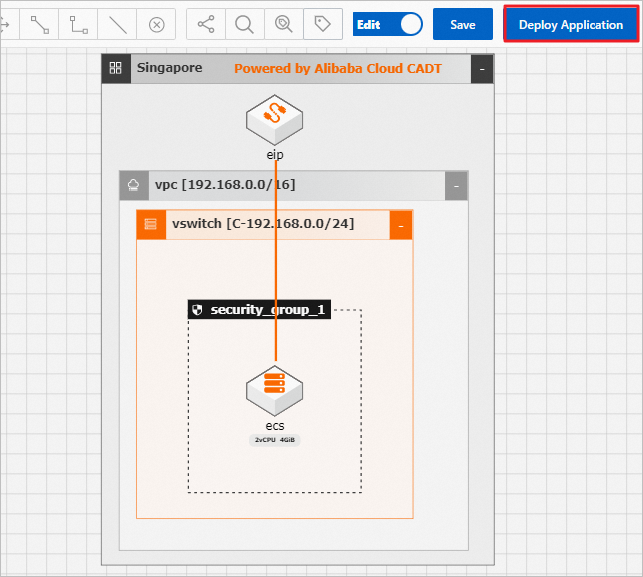 Edit

Save

Deploy Application

Singapore

Powered by Alibaba Cloud CADT

-

eip

vpc [192.168.0.0/16]

-

vswitch [C-192.168.0.0/24]

-

security_group_1

ecs

2vCPU 4GiB