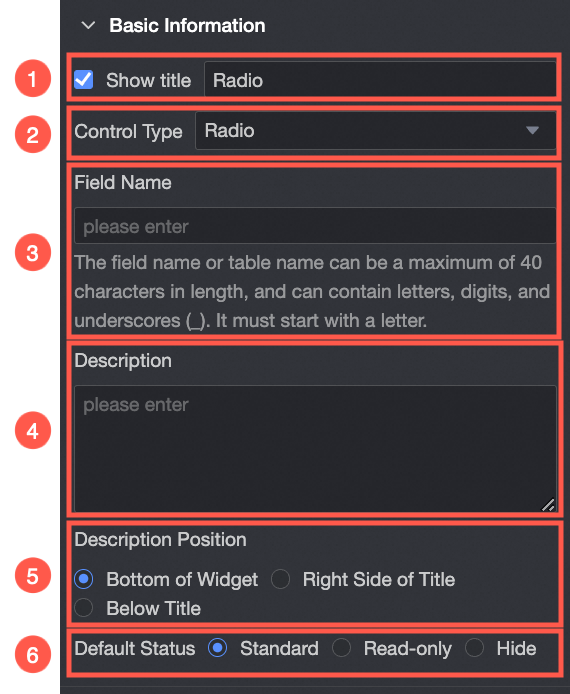 Basic Information

1 Show title Radio

2 Control Type Radio

3 Field Name

please enter

The field name or table name can be a maximum of 40 characters in length, and can contain letters, digits, and underscores (_). It must start with a letter.

4 Description

please enter

5 Description Position

Bottom of Widget Right Side of Title Below Title

6 Default Status Standard Read-only Hide