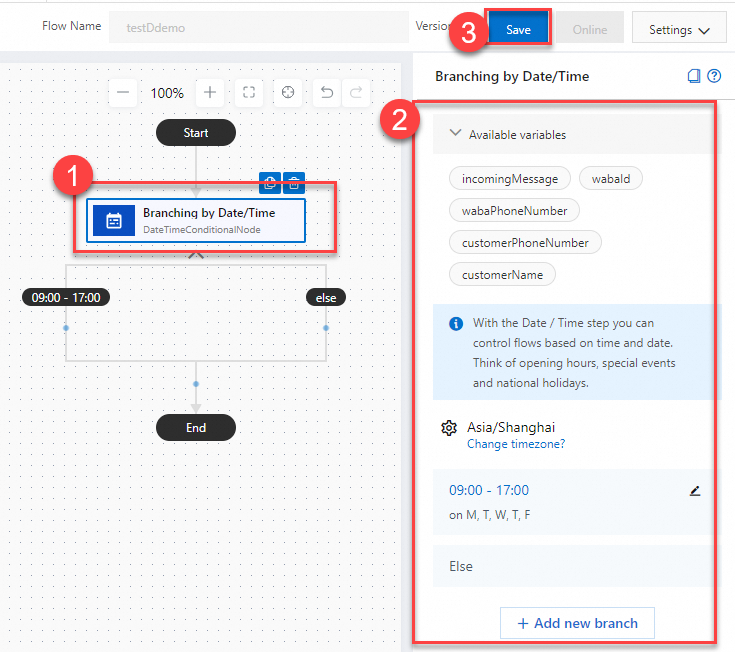 Flow Name testDdemo Version 3 Save Online Settings

100%

Start

1

Branching by Date/Time
DateTimeConditionalNode

09:00 - 17:00

else

End

Branching by Date/Time

2

Available variables

incomingMessage wabaId

wabaPhoneNumber

customerPhoneNumber

customerName

With the Date / Time step you can control flows based on time and date. Think of opening hours, special events and national holidays.

Asia/Shanghai
Change timezone?

09:00 - 17:00
on M, T, W, T, F

Else

+ Add new branch