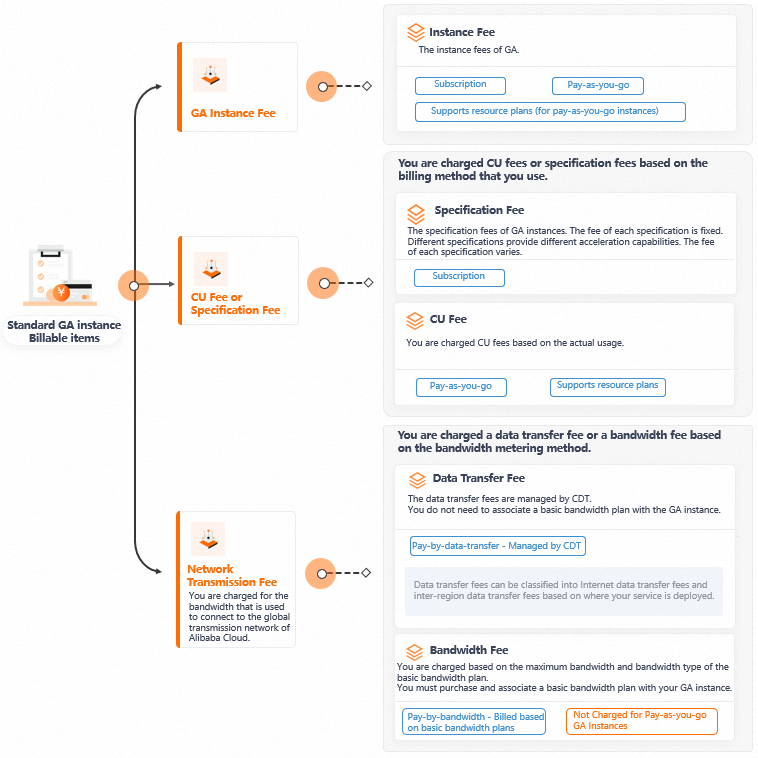 Standard GA instance Billable items

GA Instance Fee

Instance Fee
The instance fees of GA.
Subscription
Pay-as-you-go
Supports resource plans (for pay-as-you-go instances)

CU Fee or Specification Fee

You are charged CU fees or specification fees based on the billing method that you use.

Specification Fee
The specification fees of GA instances. The fee of each specification is fixed. Different specifications provide different acceleration capabilities. The fee of each specification varies.
Subscription

CU Fee
You are charged CU fees based on the actual usage.
Pay-as-you-go
Supports resource plans

Network Transmission Fee
You are charged for the bandwidth that is used to connect to the global transmission network of Alibaba Cloud.

You are charged a data transfer fee or a bandwidth fee based on the bandwidth metering method.

Data Transfer Fee
The data transfer fees are managed by CDT.
You do not need to associate a basic bandwidth plan with the GA instance.
Pay-by-data-transfer - Managed by CDT
Data transfer fees can be classified into Internet data transfer fees and inter-region data transfer fees based on where your service is deployed.

Bandwidth Fee
You are charged based on the maximum bandwidth and bandwidth type of the basic bandwidth plan.
You must purchase and associate a basic bandwidth plan with your GA instance.
Pay-by-bandwidth - Billed based on basic bandwidth plans
Not Charged for Pay-as-you-go GA Instances