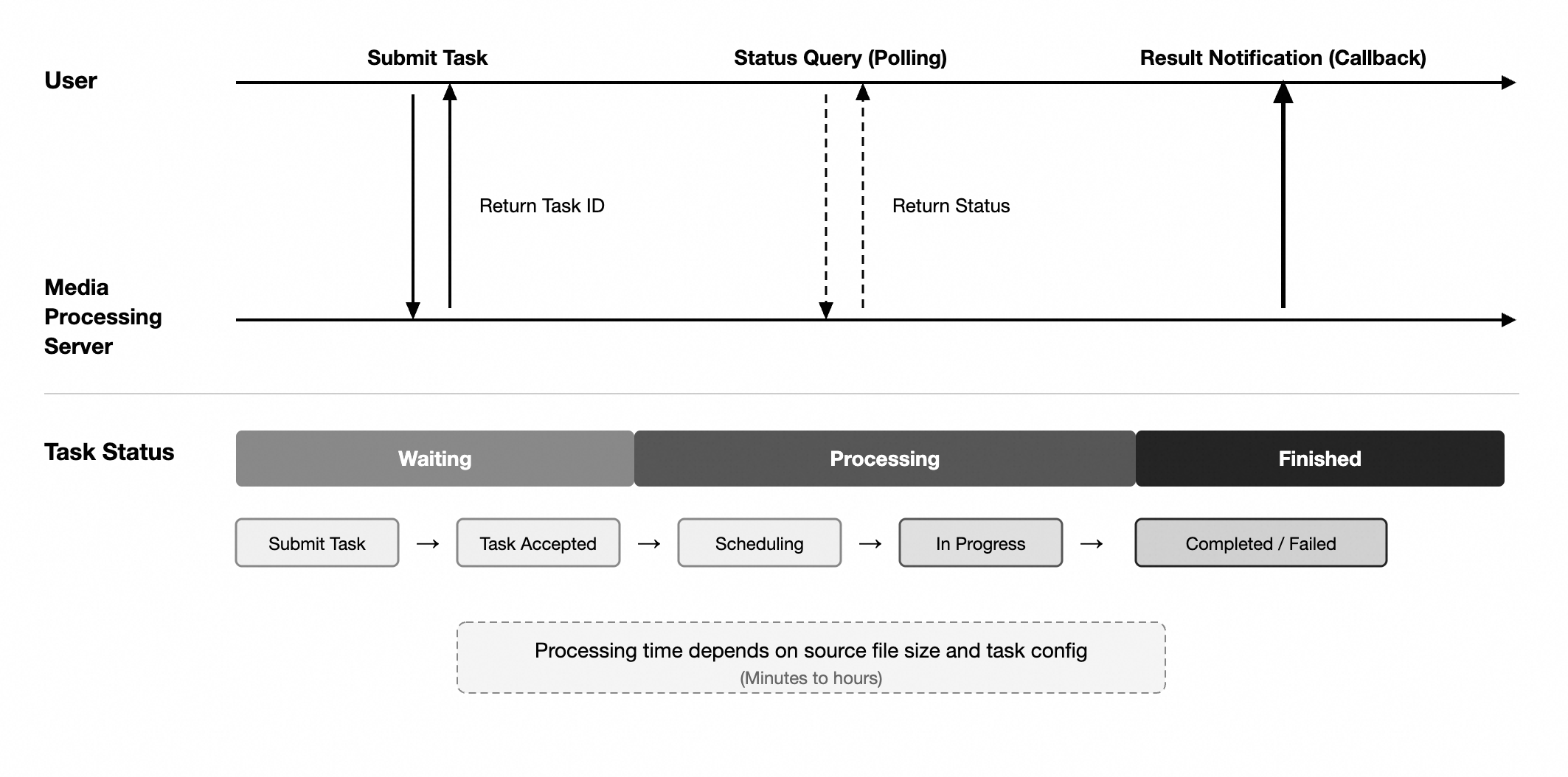 User

Submit Task

Status Query (Polling)

Result Notification (Callback)

Return Task ID

Return Status

Media Processing Server

Task Status

Waiting

Processing

Finished

Submit Task → Task Accepted → Scheduling → In Progress → Completed / Failed

Processing time depends on source file size and task config
(Minutes to hours)