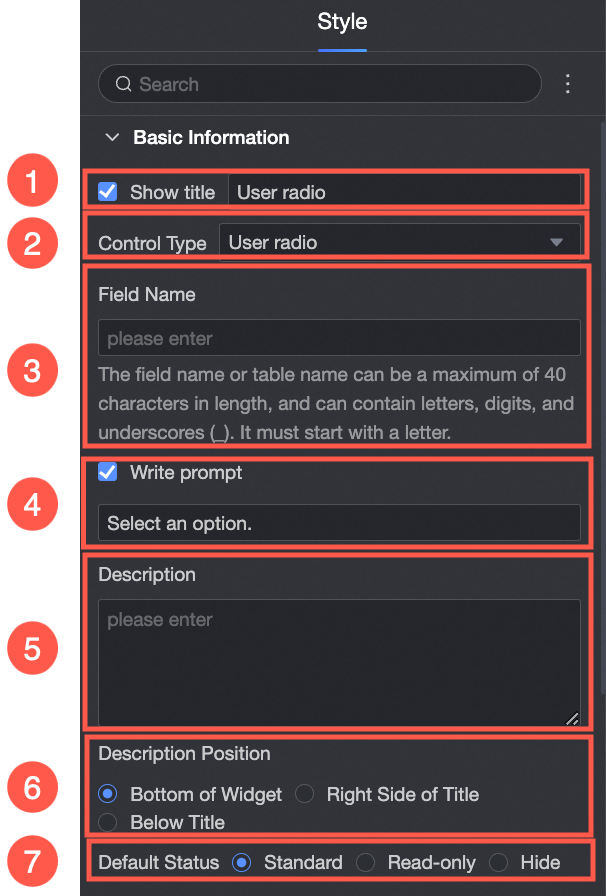 Style

Search

Basic Information

1 Show title User radio

2 Control Type User radio

3 Field Name

please enter

The field name or table name can be a maximum of 40 characters in length, and can contain letters, digits, and underscores (_). It must start with a letter.

4 Write prompt

Select an option.

5 Description

please enter

6 Description Position

Bottom of Widget Right Side of Title Below Title

7 Default Status Standard Read-only Hide